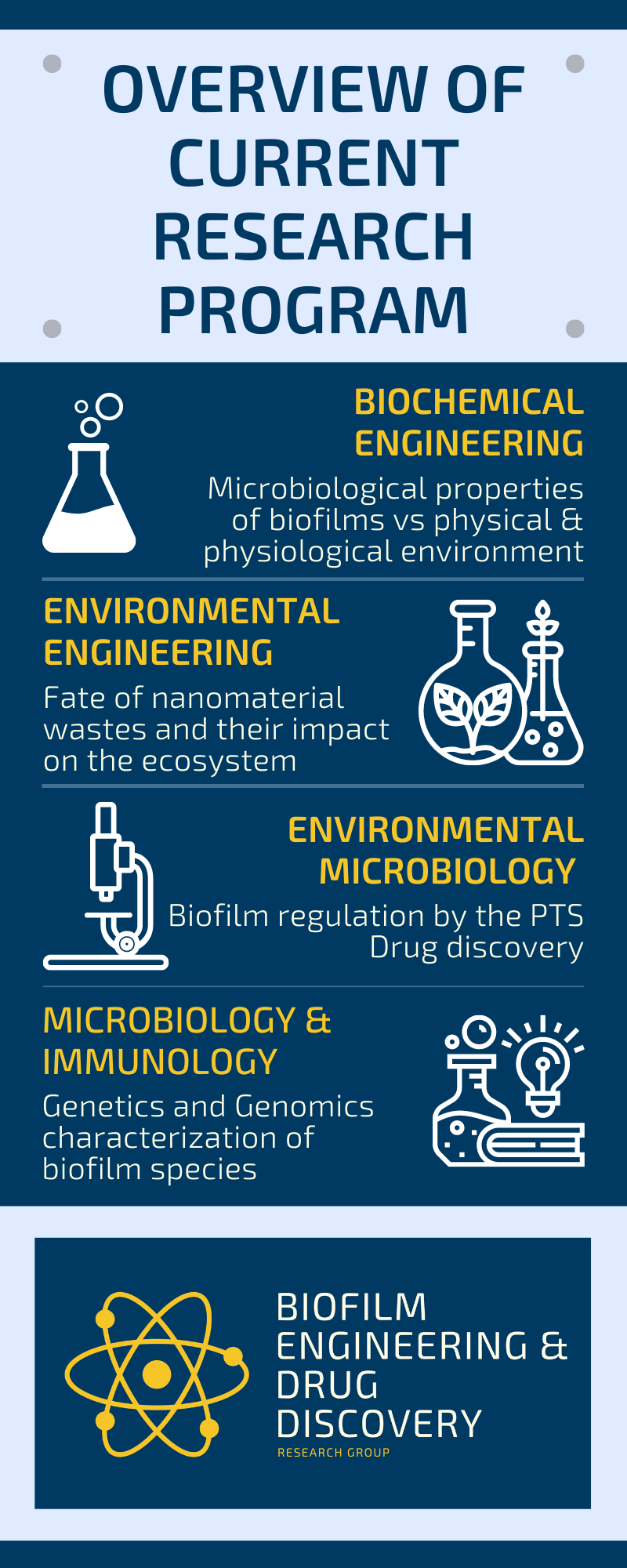 OVERVIEW OF CURRENT RESEARCH PROGRAM

BIOCHEMICAL ENGINEERING

Microbiological properties of biofilms vs physical & physiological environment

ENVIRONMENTAL ENGINEERING

Fate of nanomaterial wastes and their impact on the ecosystem

ENVIRONMENTAL MICROBIOLOGY

Biofilm regulation by the PTS
Drug discovery

MICROBIOLOGY & IMMUNOLOGY

Genetics and Genomics characterization of biofilm species

BIOFILM ENGINEERING & DRUG DISCOVERY
RESEARCH GROUP